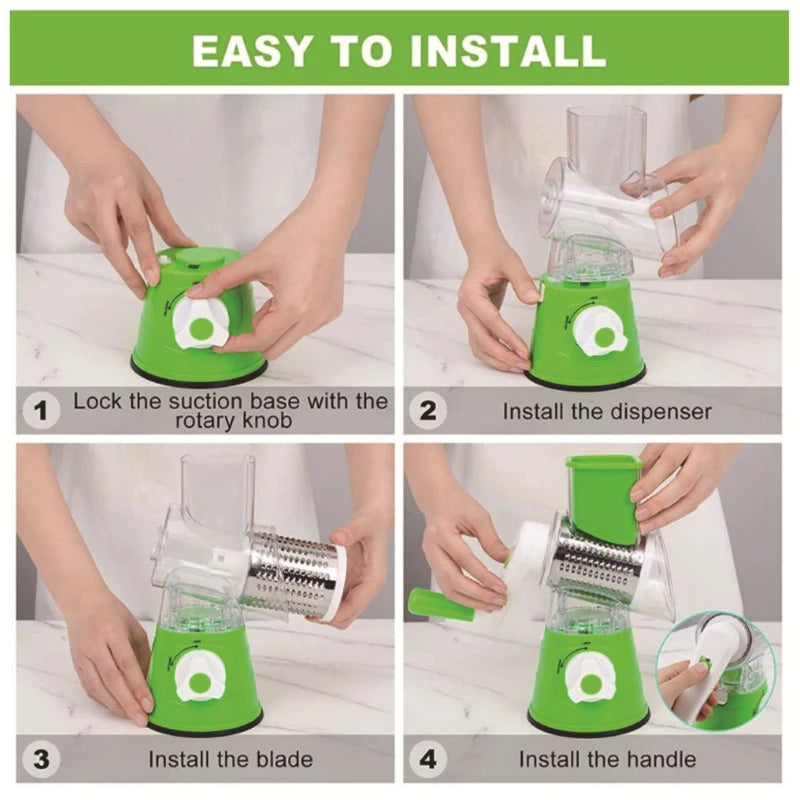 EASY TO INSTALL

1 Lock the suction base with the rotary knob

2 Install the dispenser

3 Install the blade

4 Install the handle